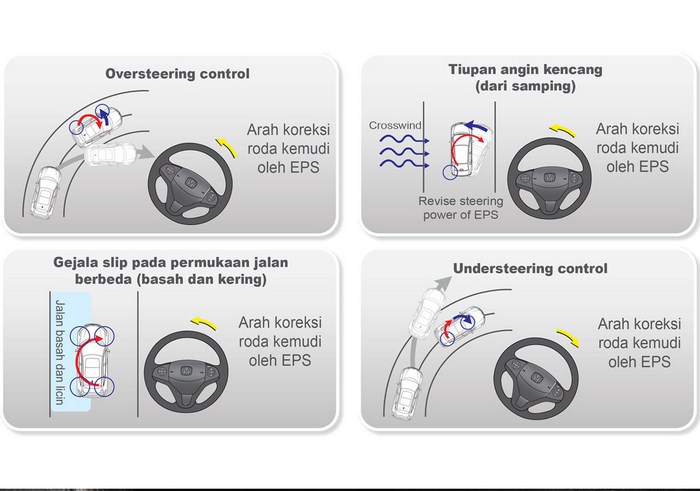 Oversteering control

Arah koreksi roda kemudi oleh EPS

Tiupan angin kencang (dari samping)

Crosswind

Revise steering power of EPS

Arah koreksi roda kemudi oleh EPS

Gejala slip pada permukaan jalan berbeda (basah dan kering)

Jalan basah dan licin

Arah koreksi roda kemudi oleh EPS

Understeering control

Arah koreksi roda kemudi oleh EPS